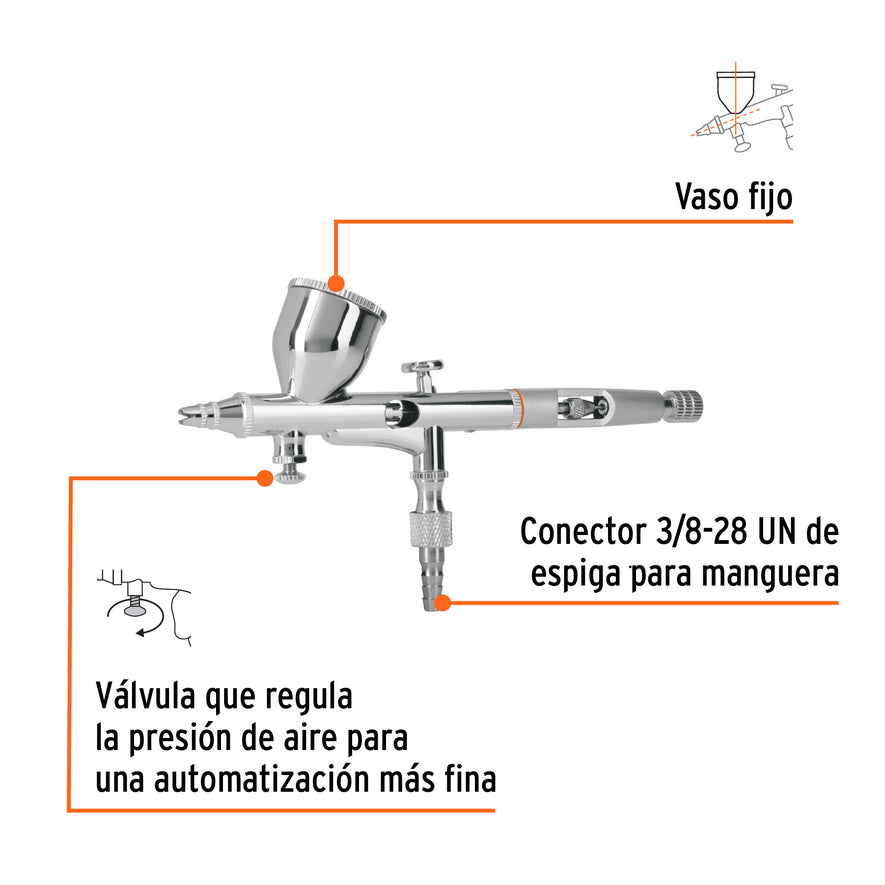 Vaso fijo

Conector 3/8-28 UN de espiga para manguera

Válvula que regula la presión de aire para una automatización más fina