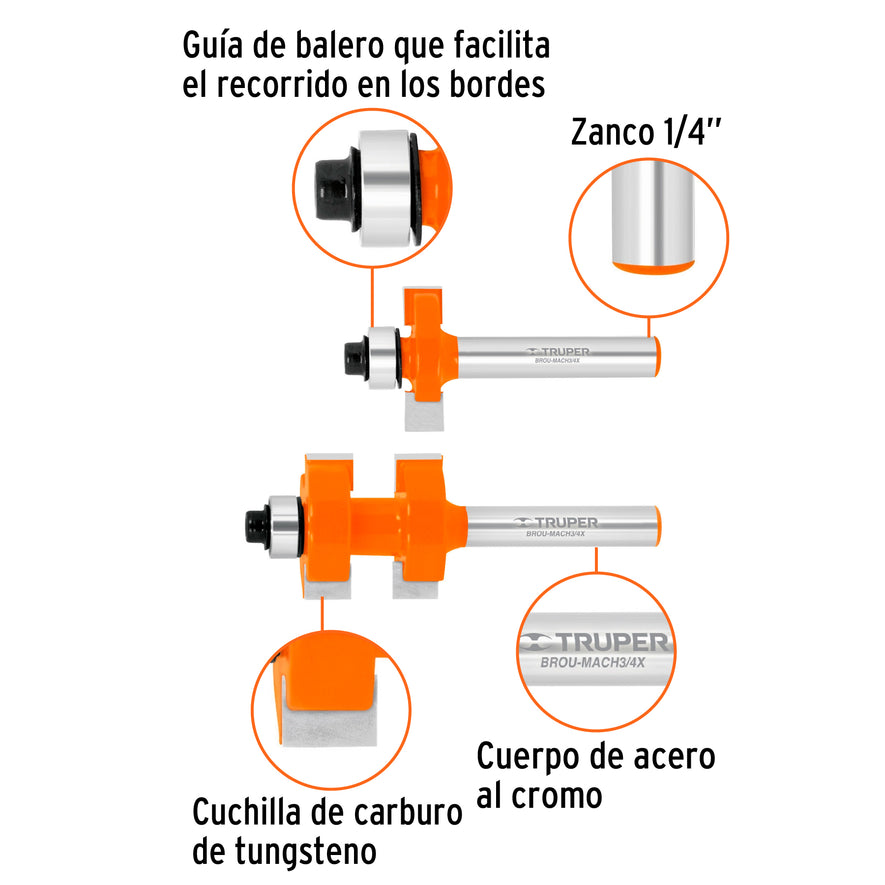 Guía de balero que facilita el recorrido en los bordes

Zanco 1/4''

TRUPER
BROU-MACH3/4X

TRUPER
BROU-MACH3/4X

TRUPER
BROU-MACH3/4X

Cuerpo de acero al cromo

Cuchilla de carburo de tungsteno