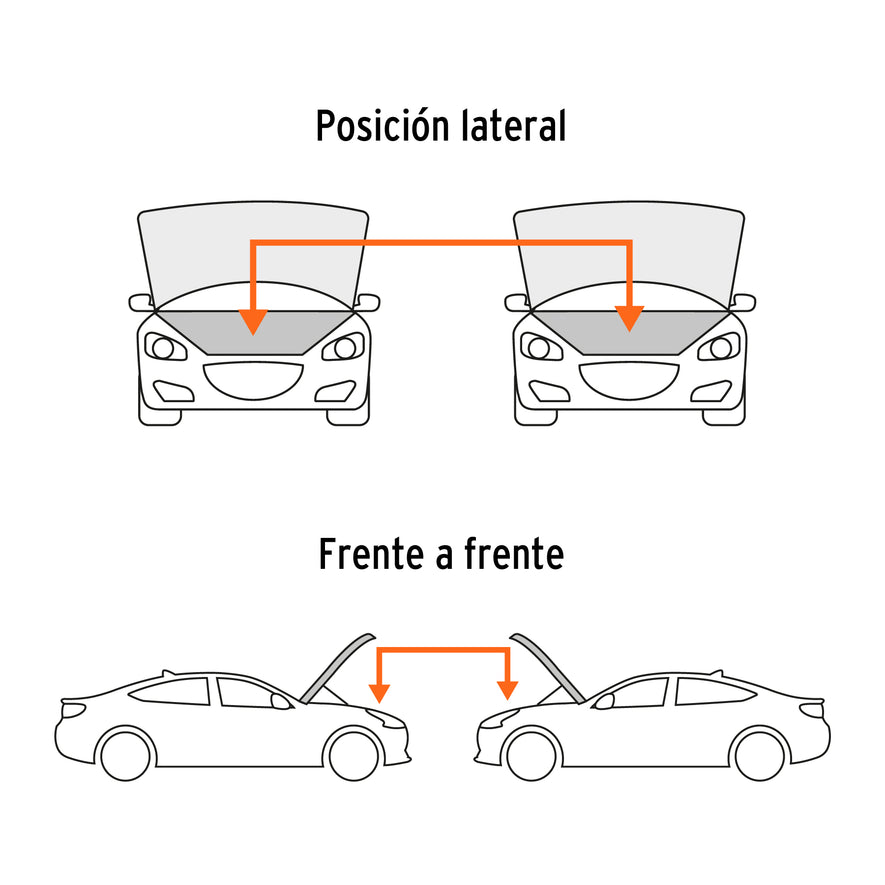 Posición lateral

Frente a frente