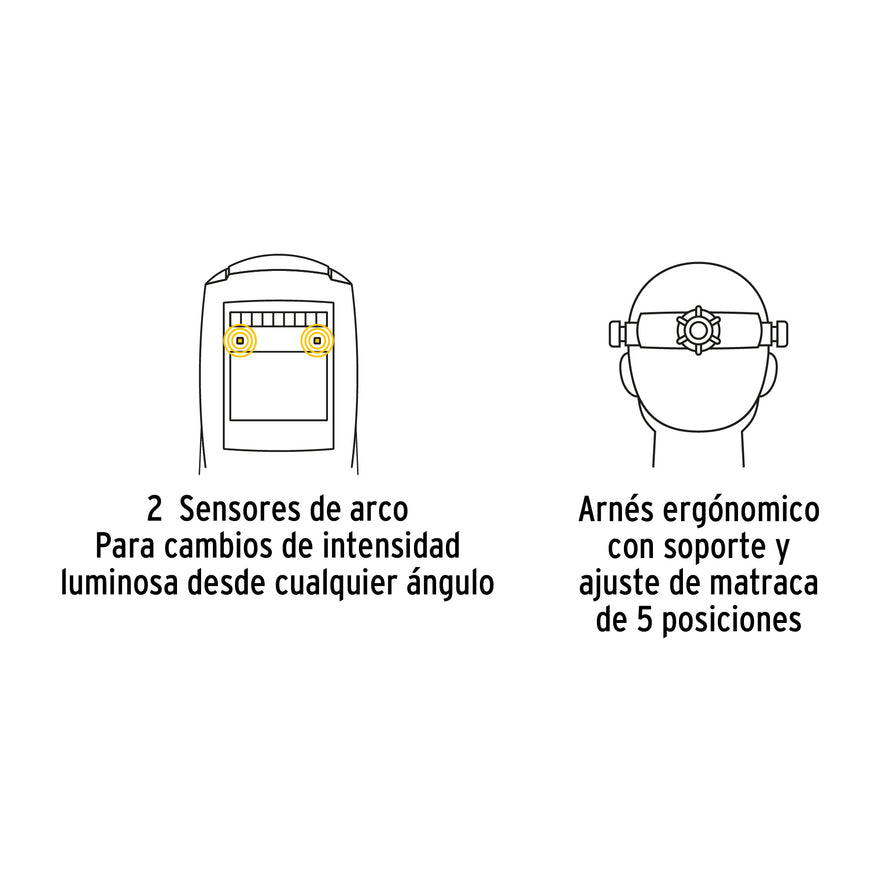 2 Sensores de arco
Para cambios de intensidad
luminosa desde cualquier ángulo

Arnés ergónomico
con soporte y
ajuste de matraca
de 5 posiciones