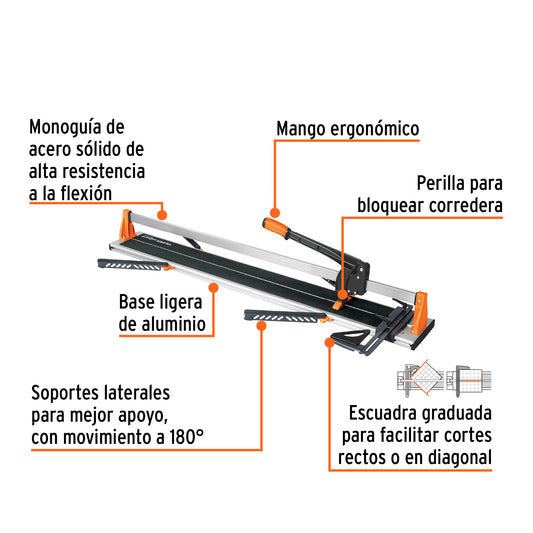 Monoguía de acero sólido de alta resistencia a la flexión

Mango ergonómico

Perilla para bloquear corredera

Base ligera de aluminio

Soportes laterales para mejor apoyo, con movimiento a 180°

Escuadra graduada para facilitar cortes rectos o en diagonal