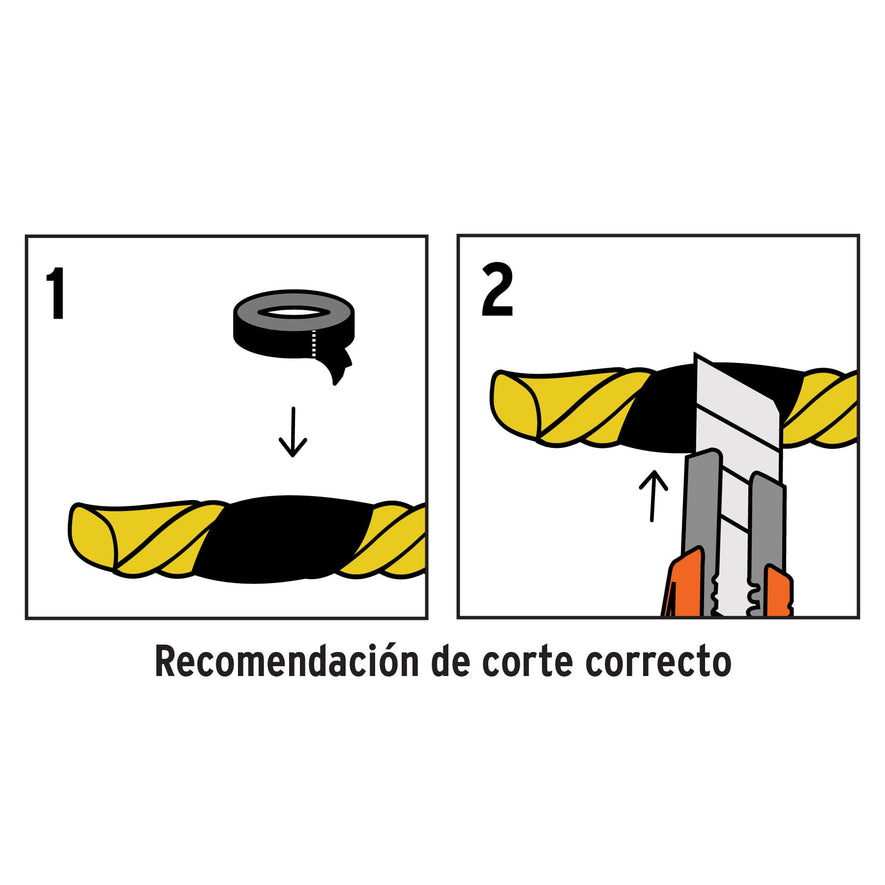 1

2

Recomendación de corte correcto