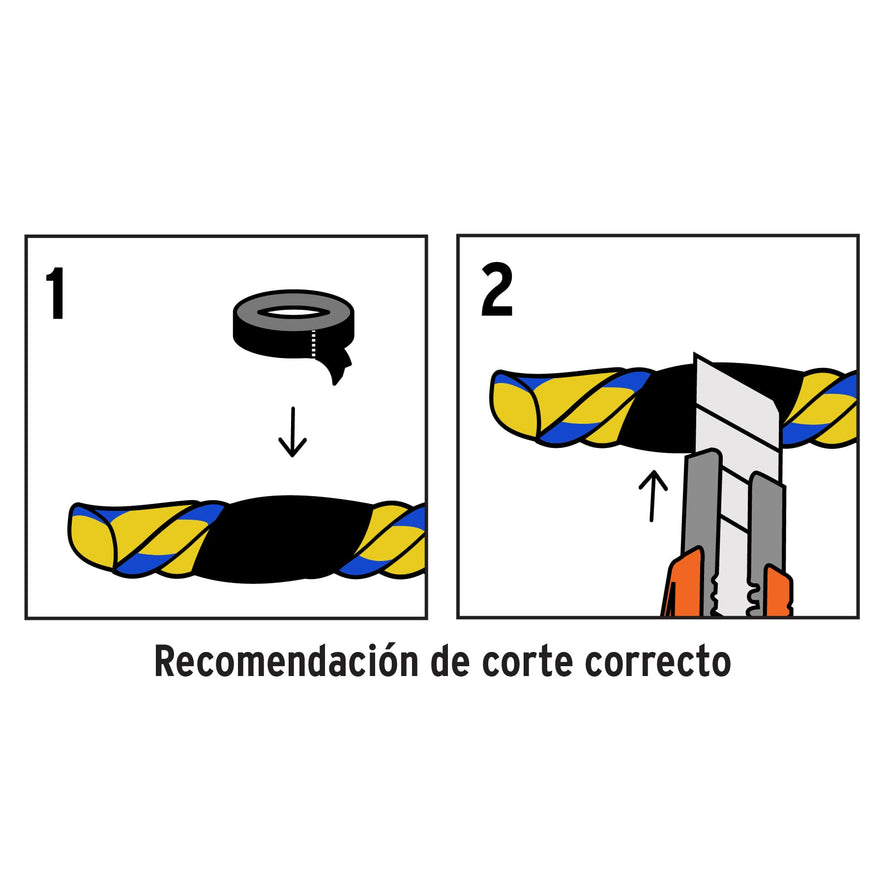 1

2

Recomendación de corte correcto