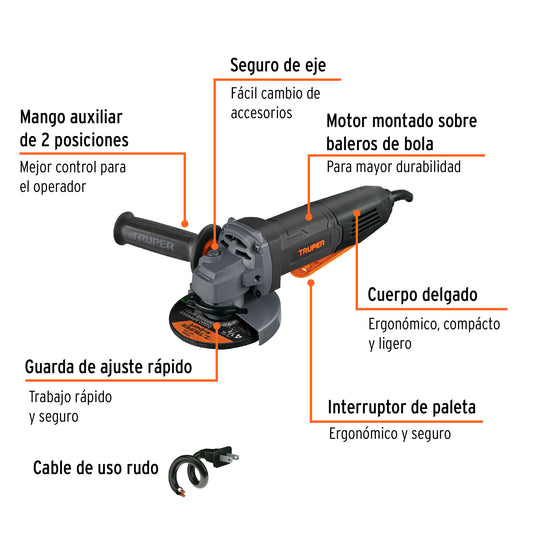 Seguro de eje

Fácil cambio de accesorios

Mango auxiliar de 2 posiciones

Mejor control para el operador

Motor montado sobre baleros de bola

Para mayor durabilidad

TRUPER

TRUPER

Cuerpo delgado

Ergonómico, compácto y ligero

Guarda de ajuste rápido

Trabajo rápido y seguro

Interruptor de paleta

Ergonómico y seguro

Cable de uso rudo