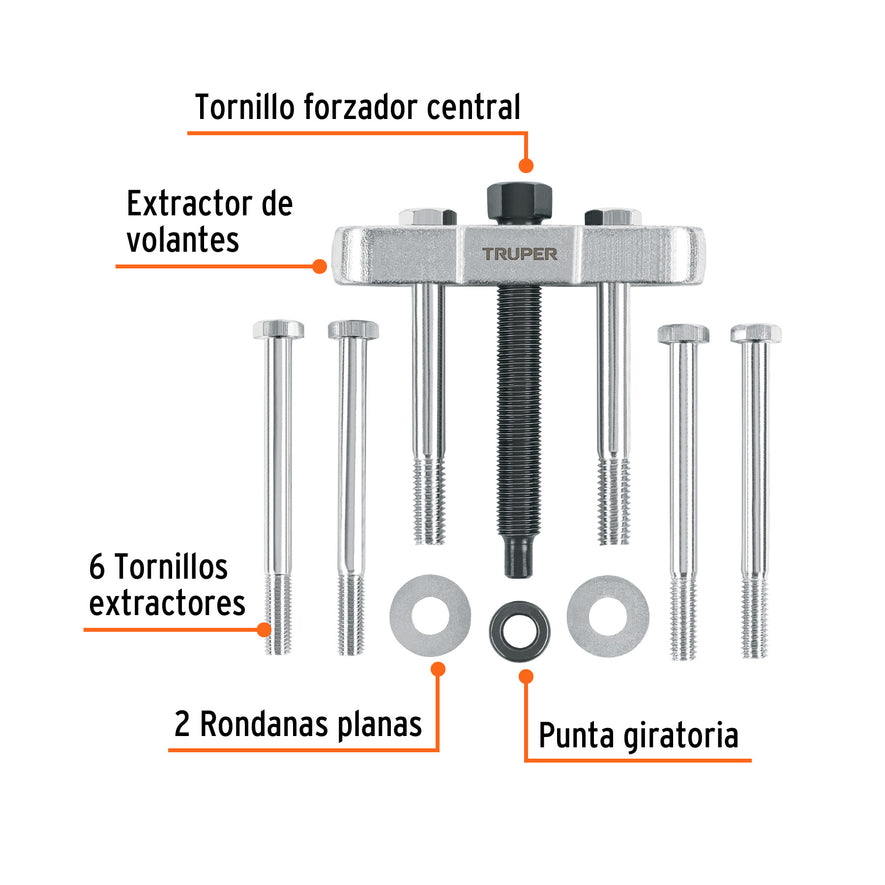 Tornillo forzador central

Extractor de volantes

TRUPER

6 Tornillos extractores

2 Rondanas planas

Punta giratoria