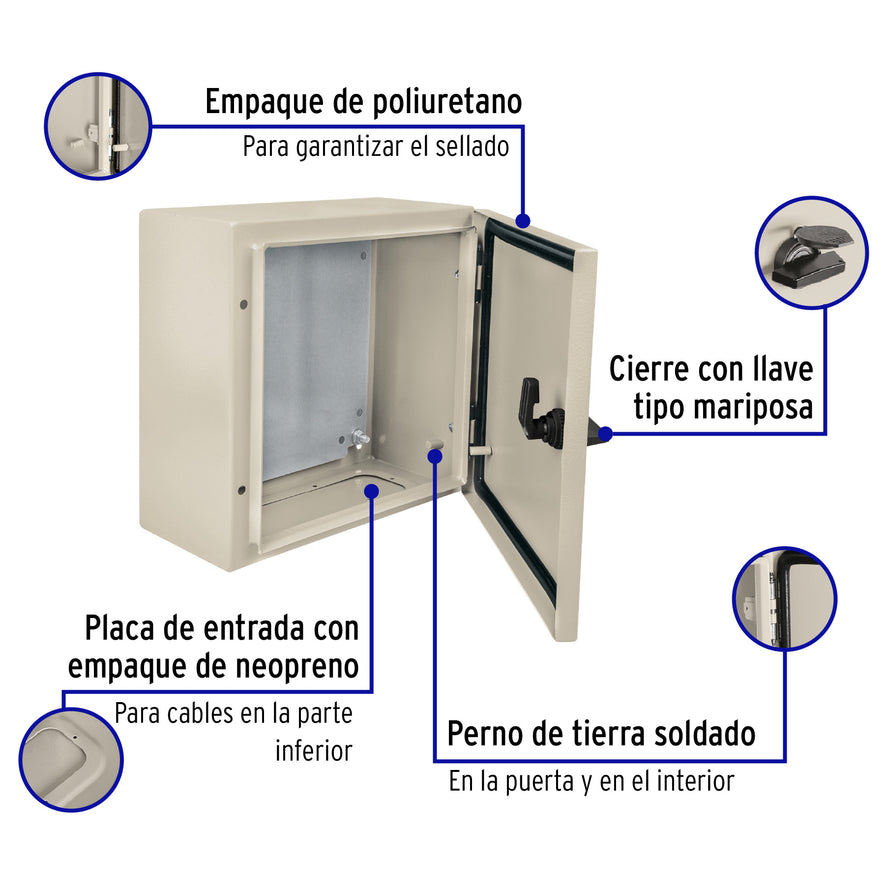 Empaque de poliuretano
Para garantizar el sellado

Cierre con llave tipo mariposa

Placa de entrada con empaque de neopreno
Para cables en la parte inferior

Perno de tierra soldado
En la puerta y en el interior