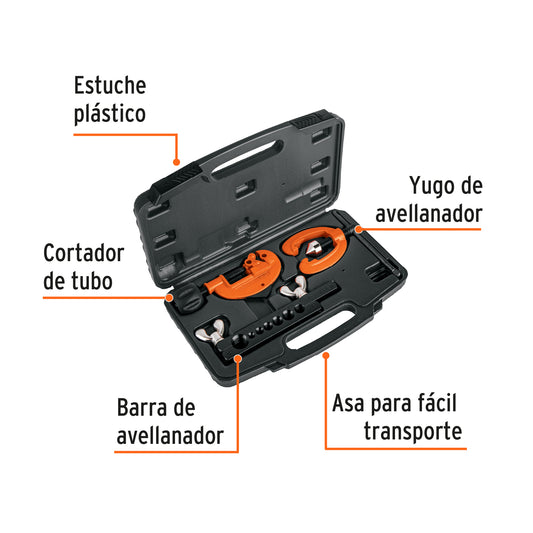 Estuche plástico

Yugo de avellanador

Cortador de tubo

Barra de avellanador

Asa para fácil transporte