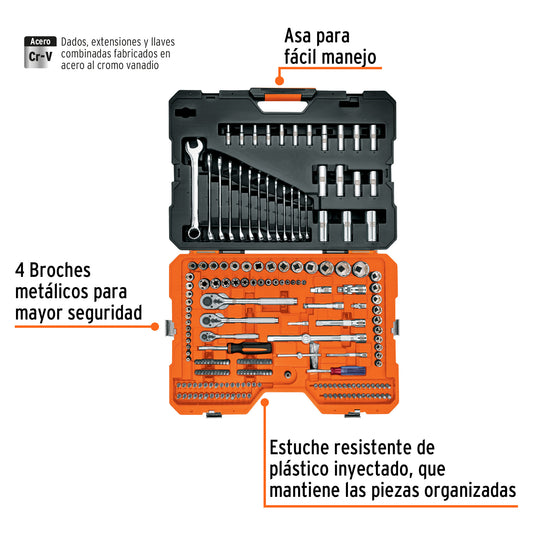 Acero
Cr-V
Dados, extensiones y llaves combinadas fabricados en acero al cromo vanadio

Asa para fácil manejo

4 Broches metálicos para mayor seguridad

Estuche resistente de plástico inyectado, que mantiene las piezas organizadas