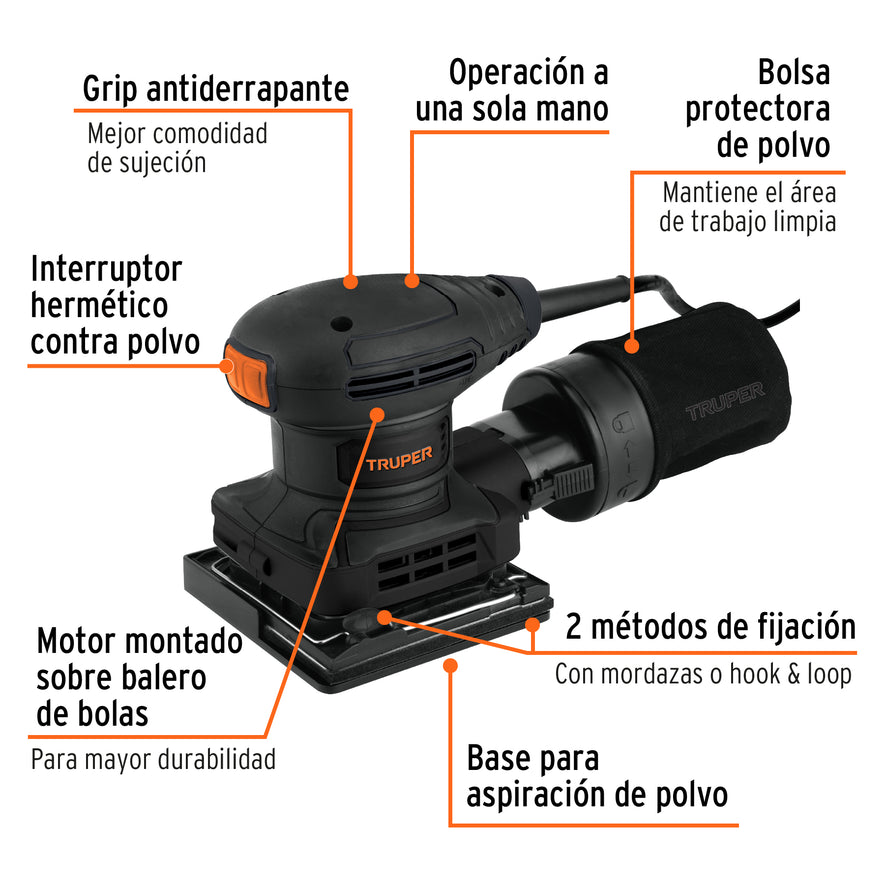 Grip antiderrapante

Mejor comodidad de sujeción

Operación a una sola mano

Bolsa protectora de polvo

Mantiene el área de trabajo limpia

Interruptor hermético contra polvo

TRUPER

TRUPER

2 métodos de fijación

Con mordazas o hook & loop

Motor montado sobre balero de bolas

Para mayor durabilidad

Base para aspiración de polvo