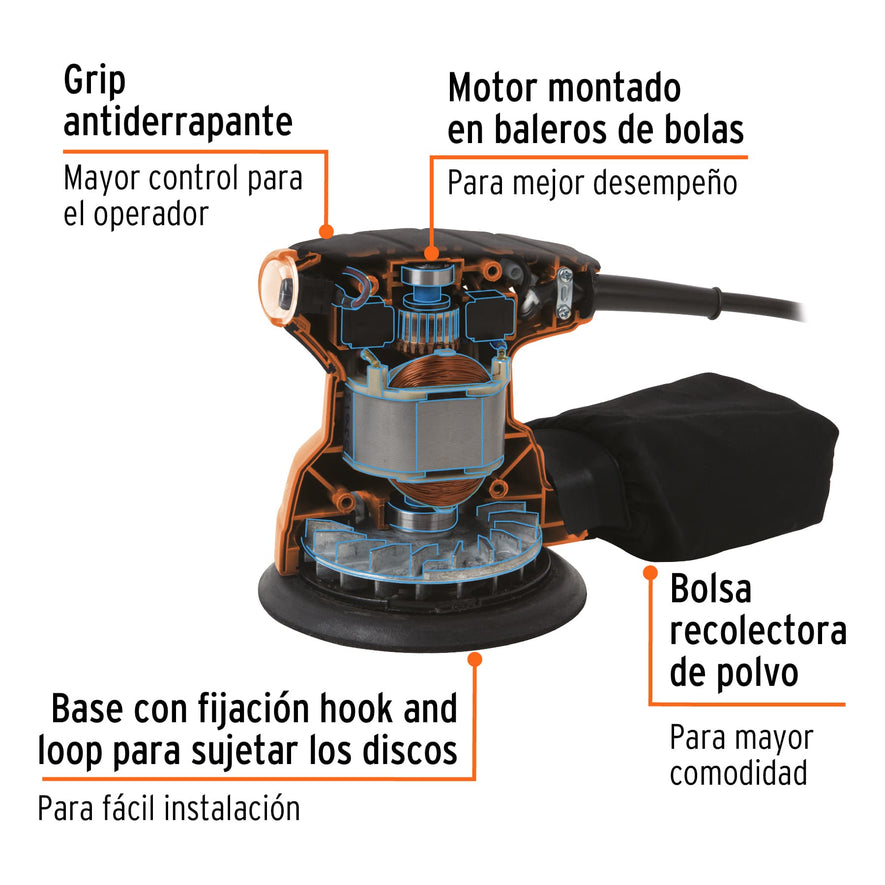 Grip antiderrapante

Mayor control para el operador

Motor montado en baleros de bolas

Para mejor desempeño

Bolsa recolectora de polvo

Para mayor comodidad

Base con fijación hook and loop para sujetar los discos

Para fácil instalación