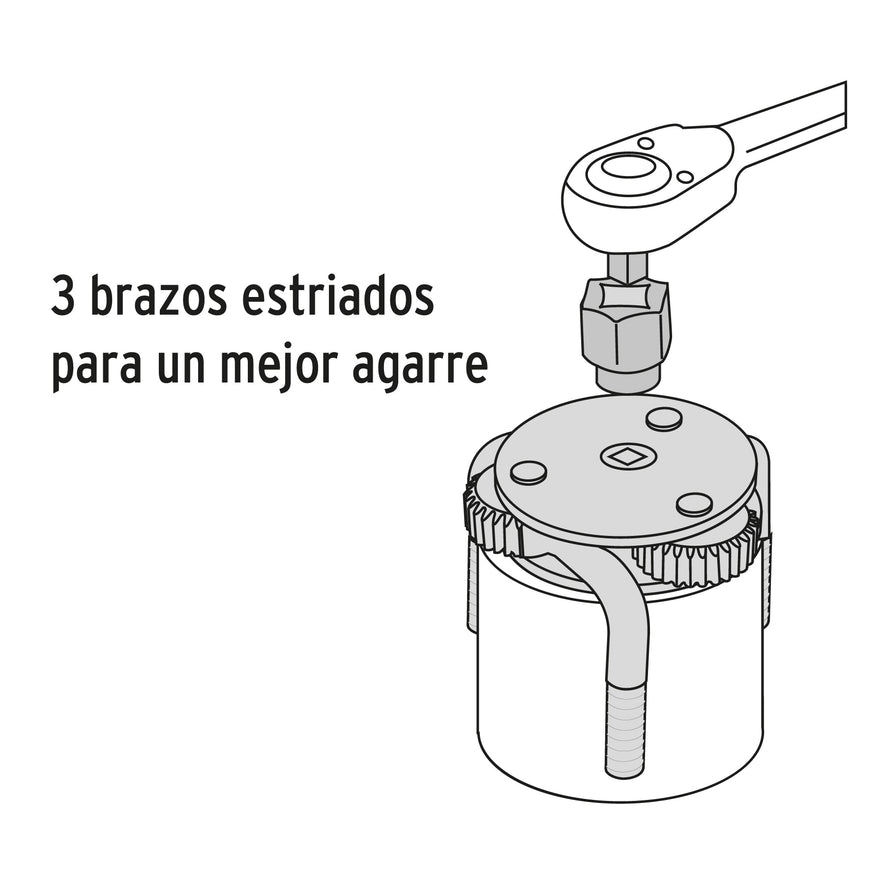 3 brazos estriados
para un mejor agarre