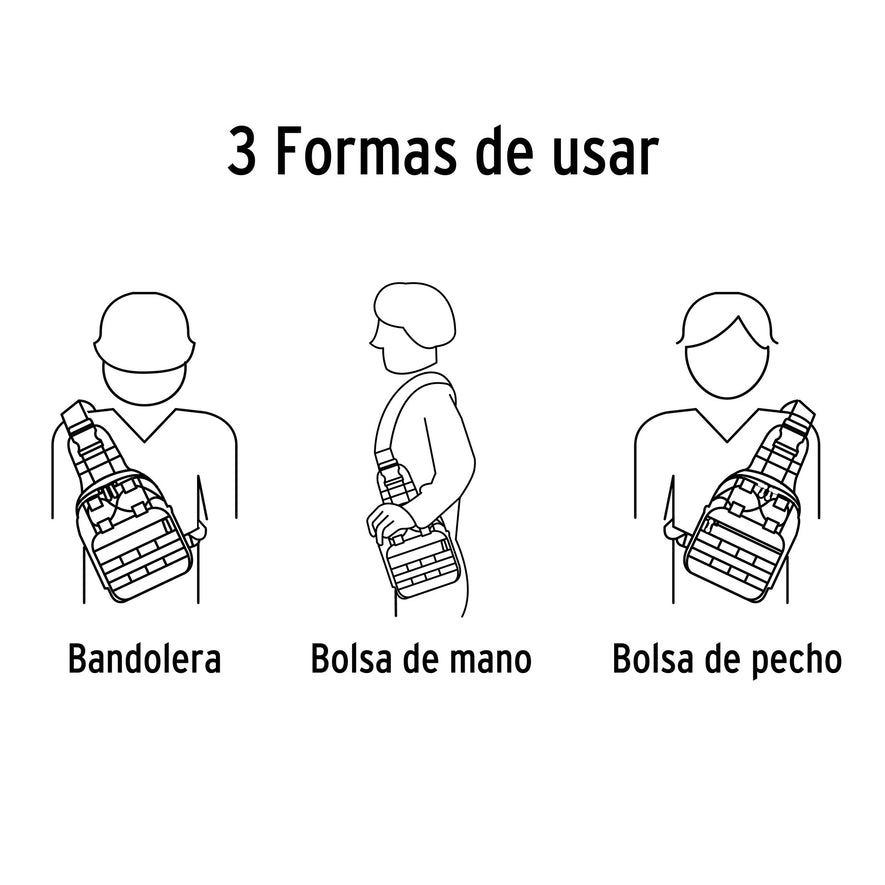 3 Formas de usar

Bandolera

Bolsa de mano

Bolsa de pecho