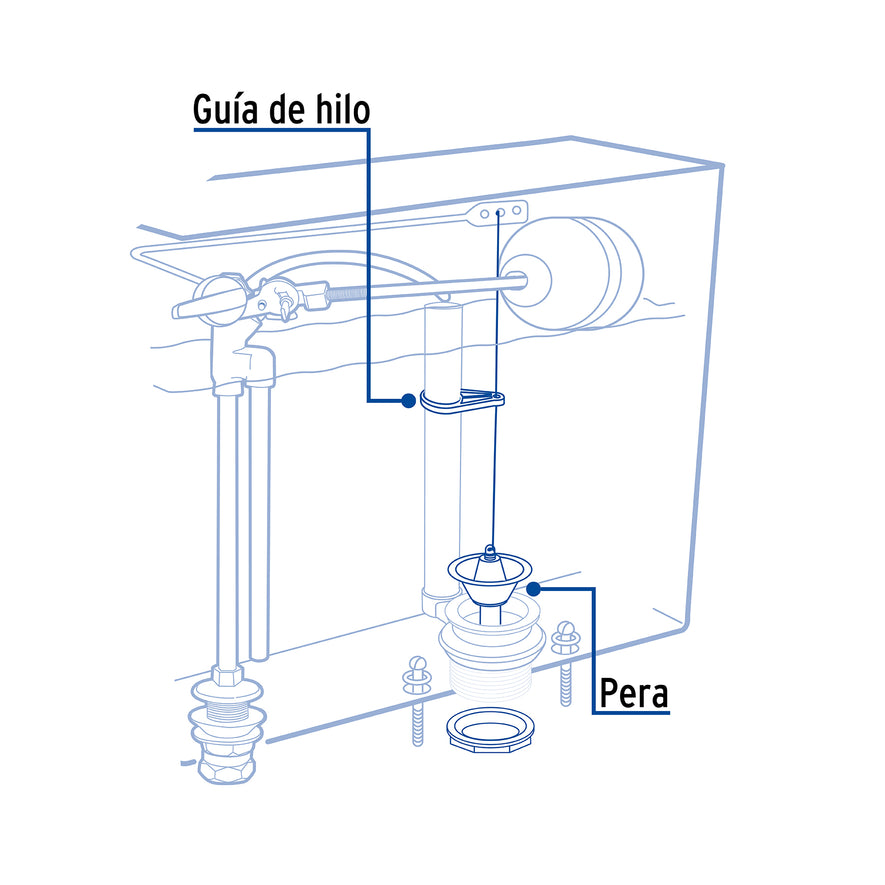 Guía de hilo

Pera