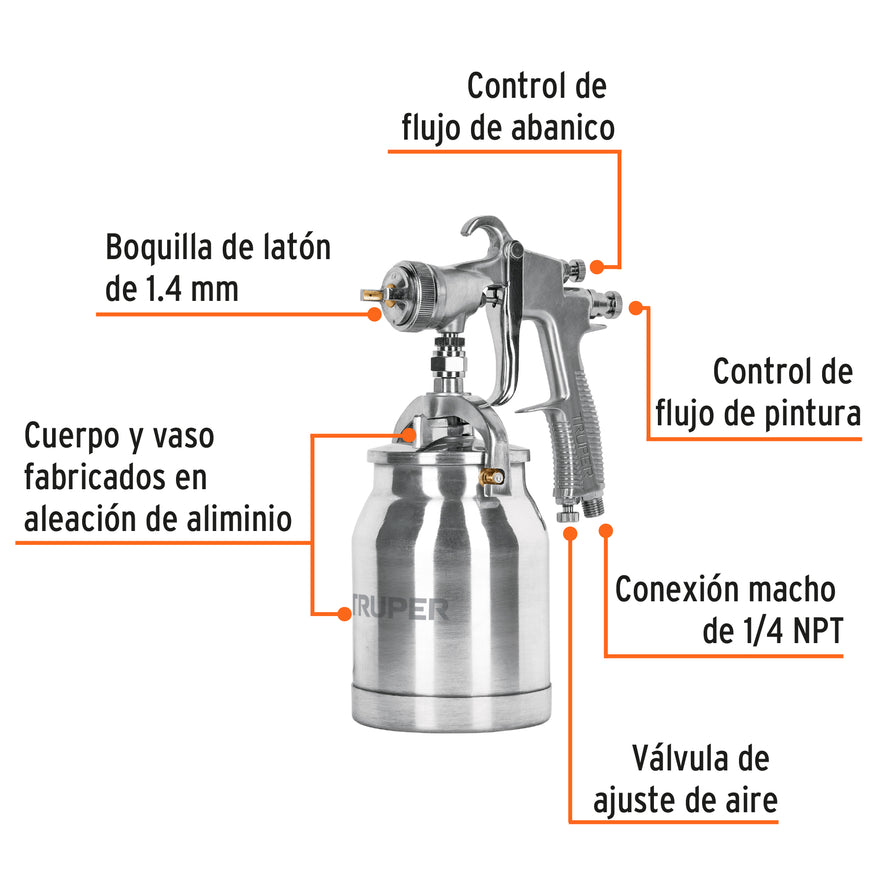 Control de flujo de abanico

Boquilla de latón de 1.4 mm

Control de flujo de pintura

Cuerpo y vaso fabricados en aleación de aliminio

TRUPER

TRUPER

Conexión macho de 1/4 NPT

Válvula de ajuste de aire