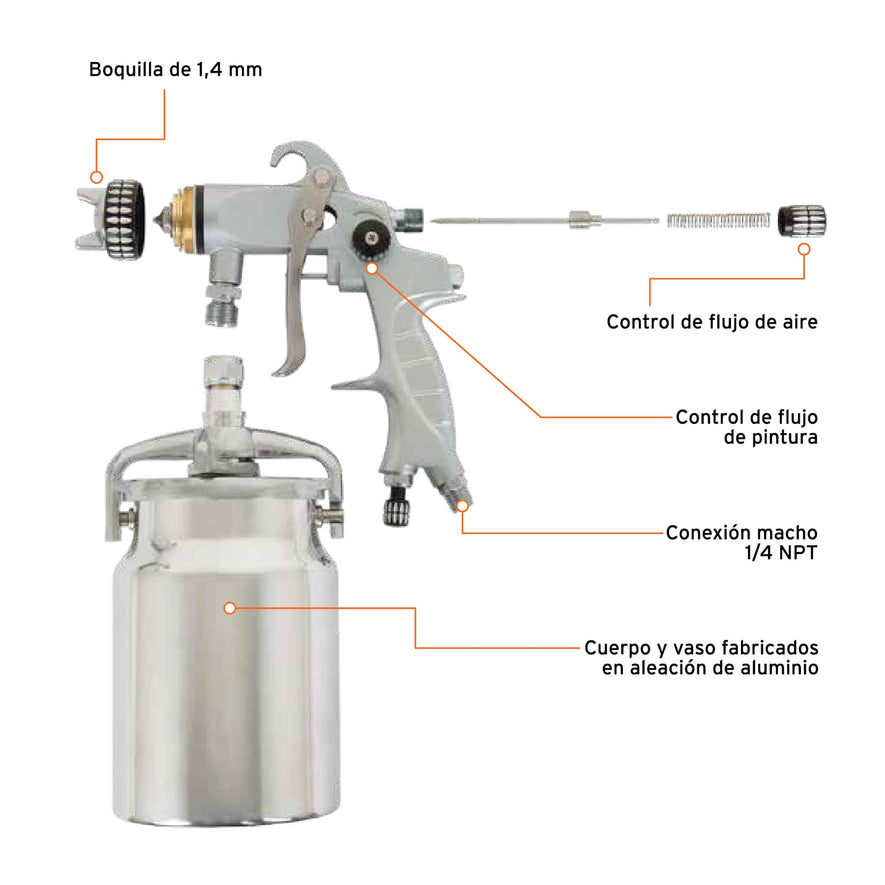 Boquilla de 1,4 mm

Control de flujo de aire

Control de flujo de pintura

Conexión macho 1/4 NPT

Cuerpo y vaso fabricados en aleación de aluminio