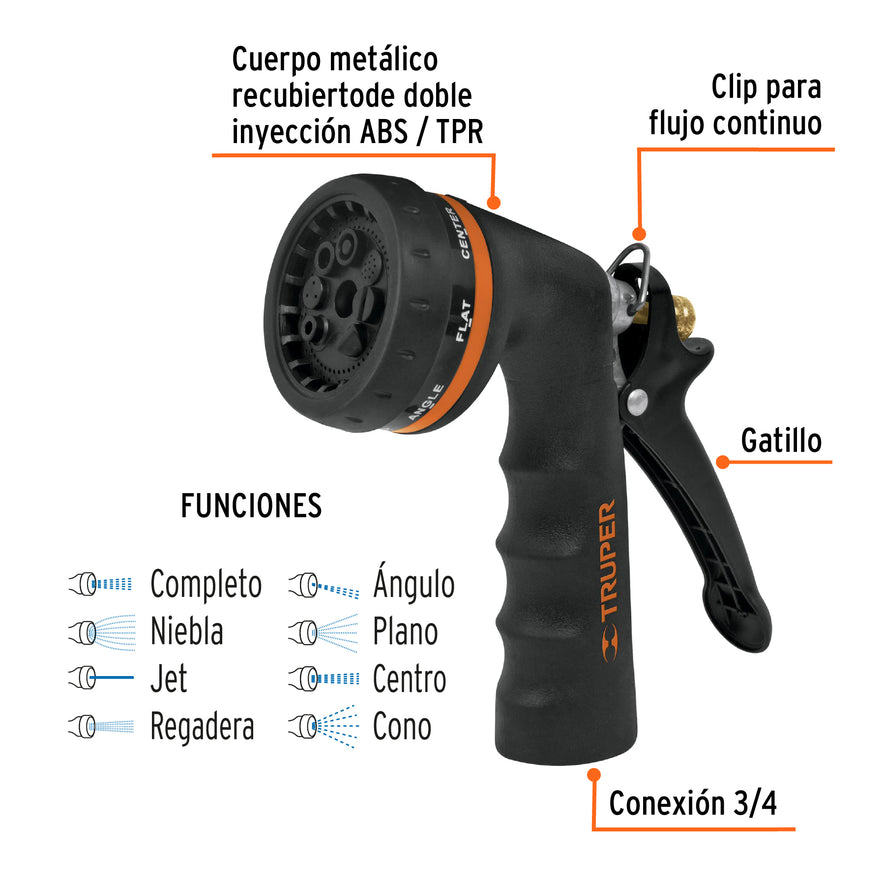 Cuerpo metálico recubiertode doble inyección ABS / TPR

Clip para flujo continuo

CENTER
FLAT
ANGLE

Gatillo

TRUPER

FUNCIONES

Completo
Niebla
Jet
Regadera

Ángulo
Plano
Centro
Cono

Conexión 3/4