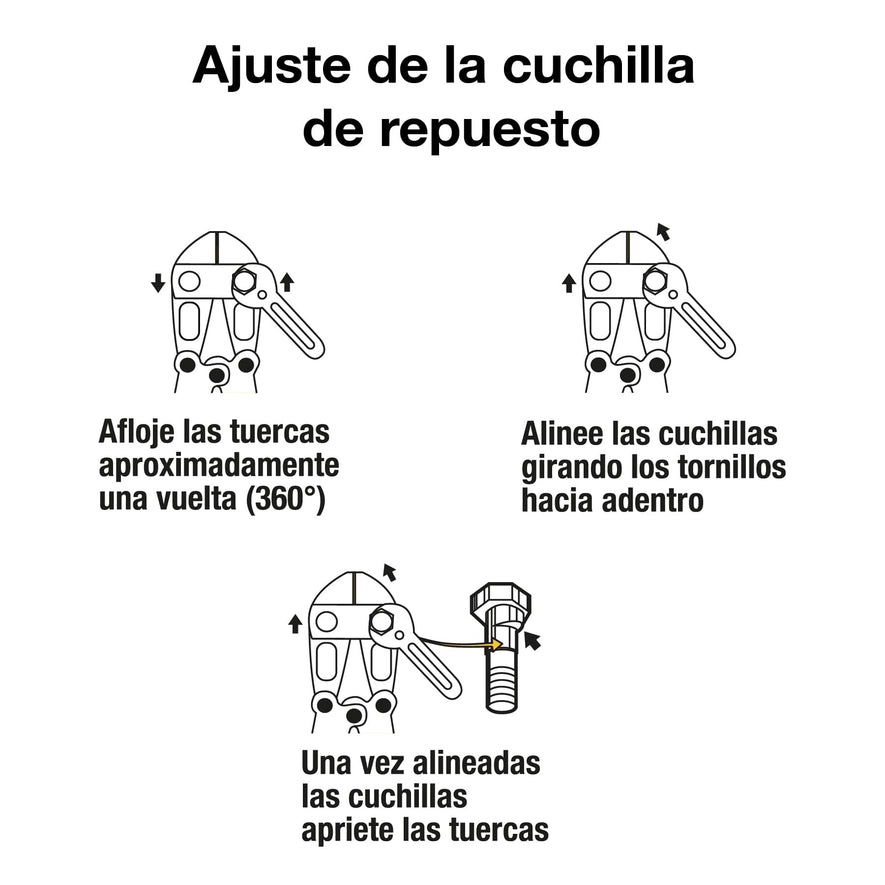 Ajuste de la cuchilla de repuesto

Afloje las tuercas aproximadamente una vuelta (360°)

Alinee las cuchillas girando los tornillos hacia adentro

Una vez alineadas las cuchillas apriete las tuercas