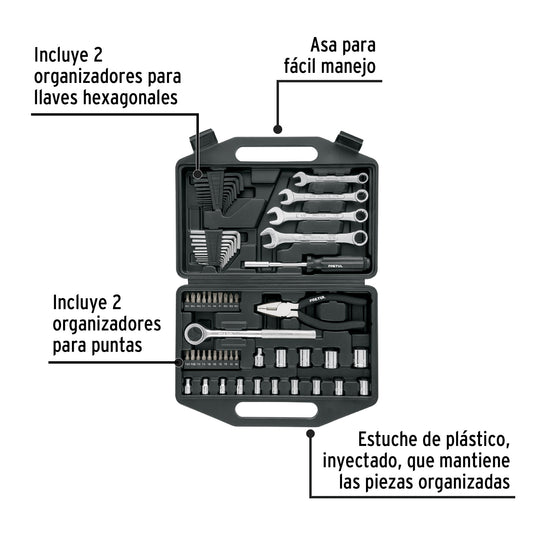 Incluye 2 organizadores para llaves hexagonales

Asa para fácil manejo

PRETUL

PRETUL

Incluye 2 organizadores para puntas

Estuche de plástico, inyectado, que mantiene las piezas organizadas