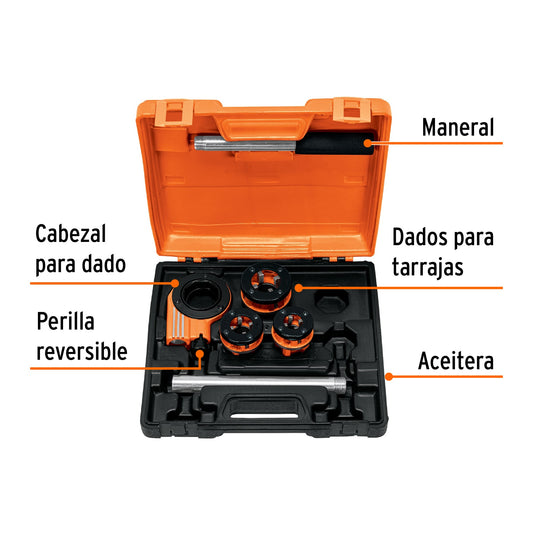 Maneral

Cabezal para dado

Dados para tarrajas

Perilla reversible

Aceitera