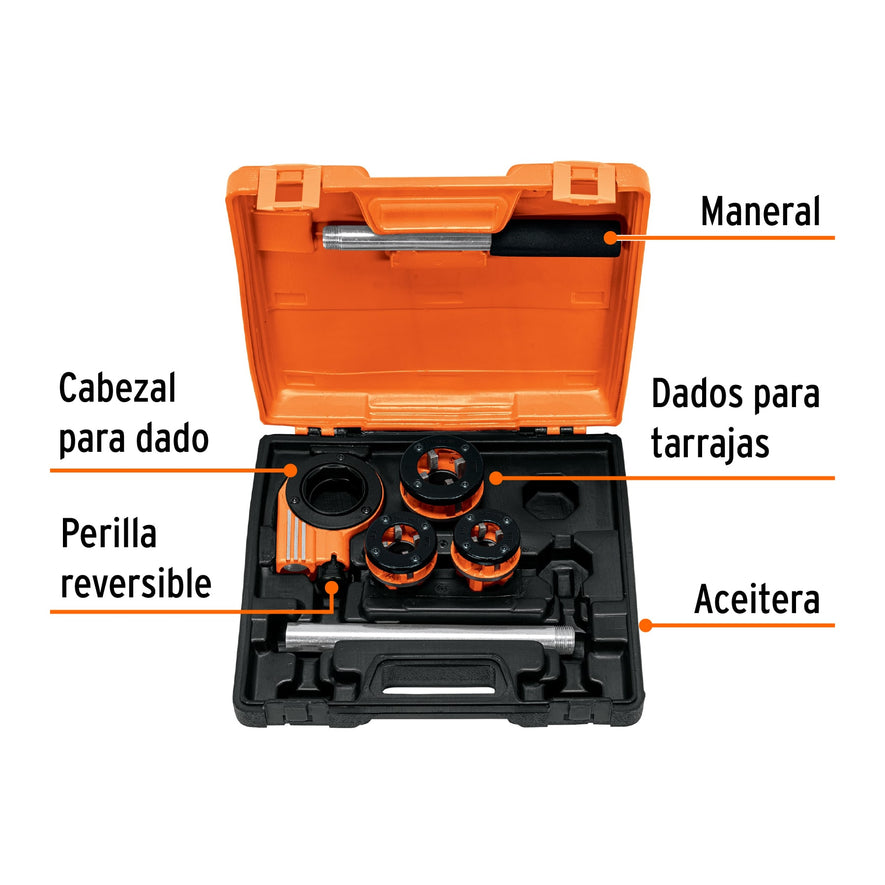 Maneral

Cabezal para dado

Dados para tarrajas

Perilla reversible

Aceitera