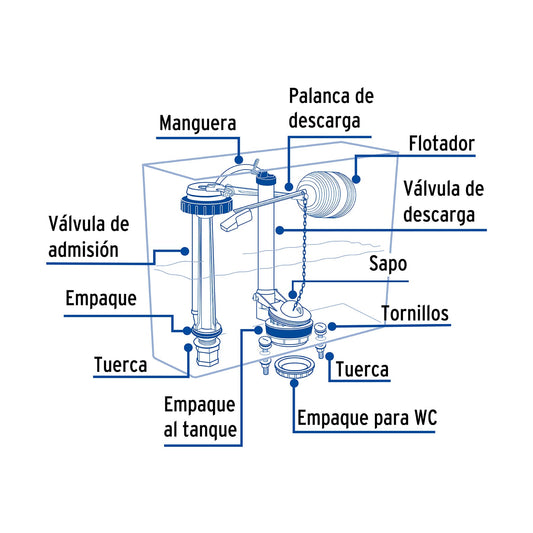 Manguera

Palanca de descarga

Flotador

Válvula de descarga

Válvula de admisión

Sapo

Empaque

Tornillos

Tuerca

Tuerca

Empaque al tanque

Empaque para WC