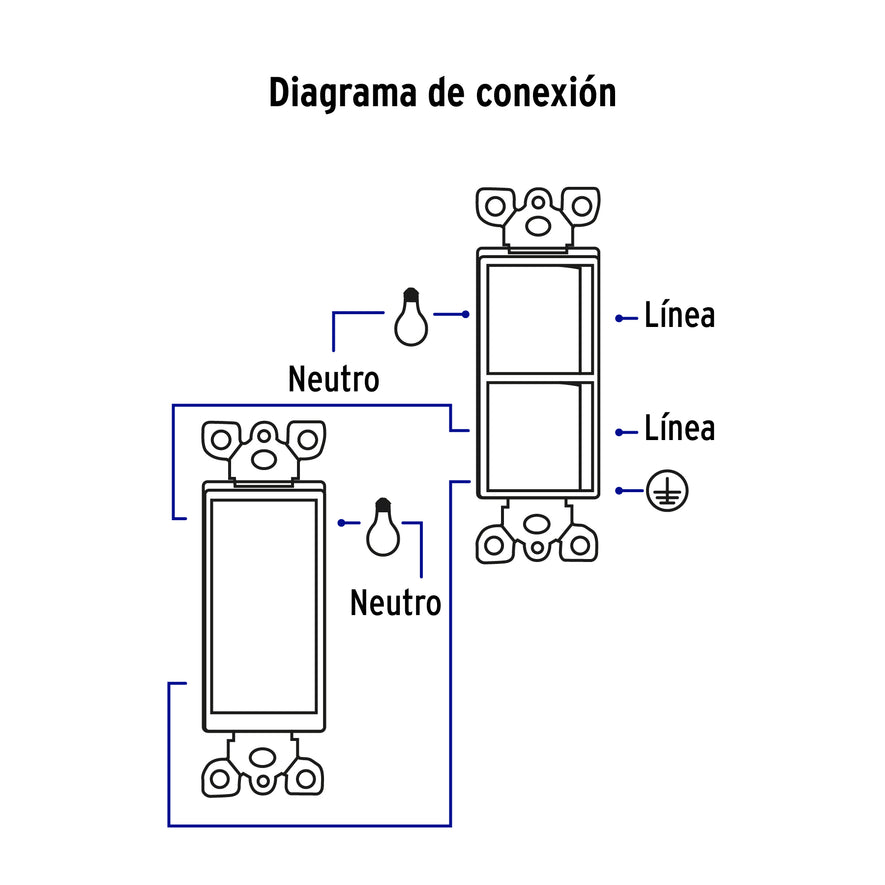 Diagrama de conexión

Línea

Neutro

Línea

Neutro