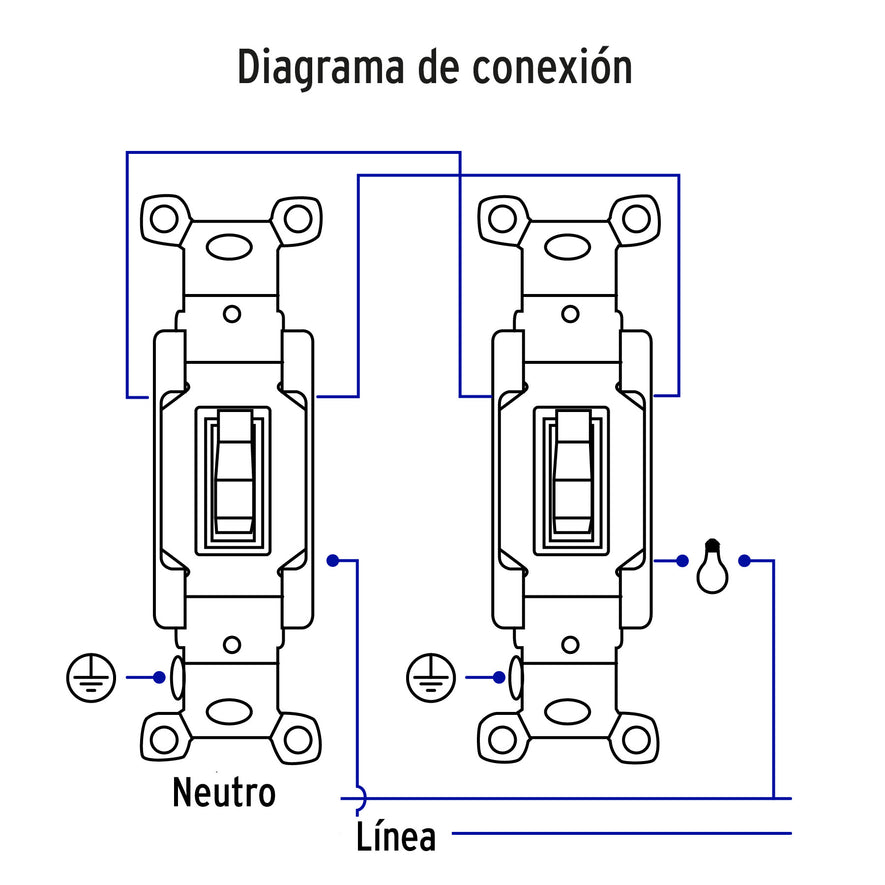 Diagrama de conexión

Neutro

Línea