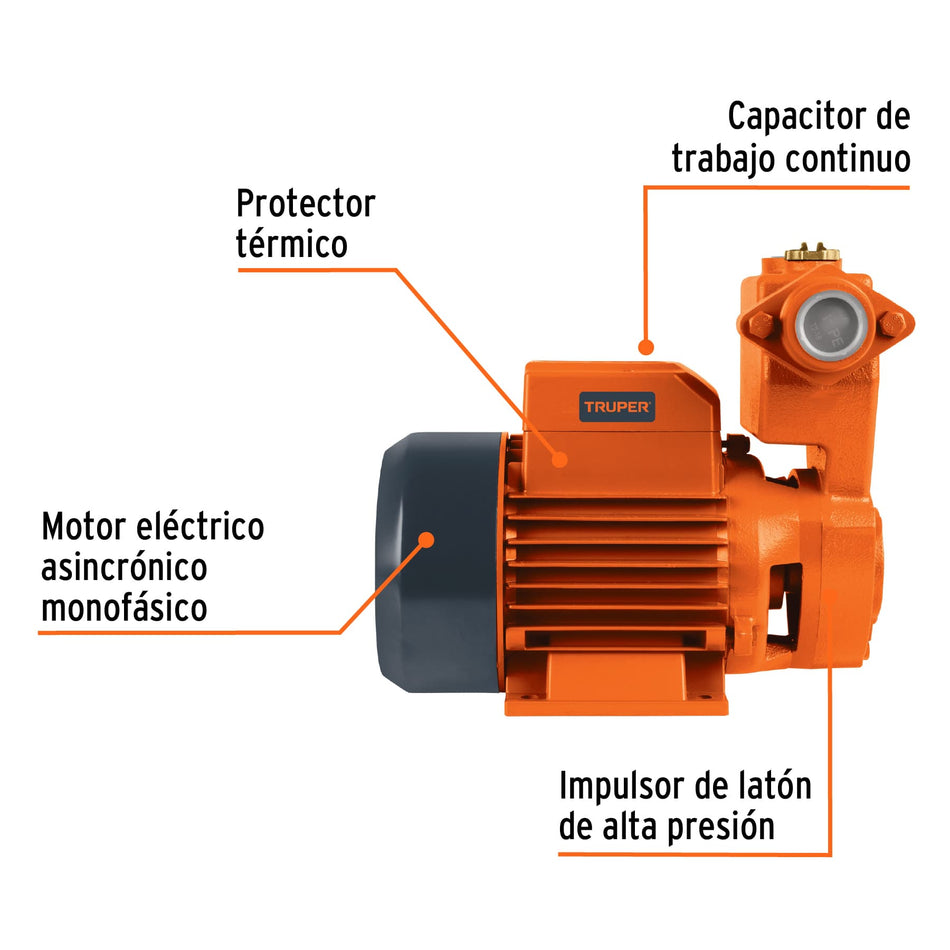 Capacitor de trabajo continuo

Protector térmico

TRUPER

Motor eléctrico asincrónico monofásico

Impulsor de latón de alta presión