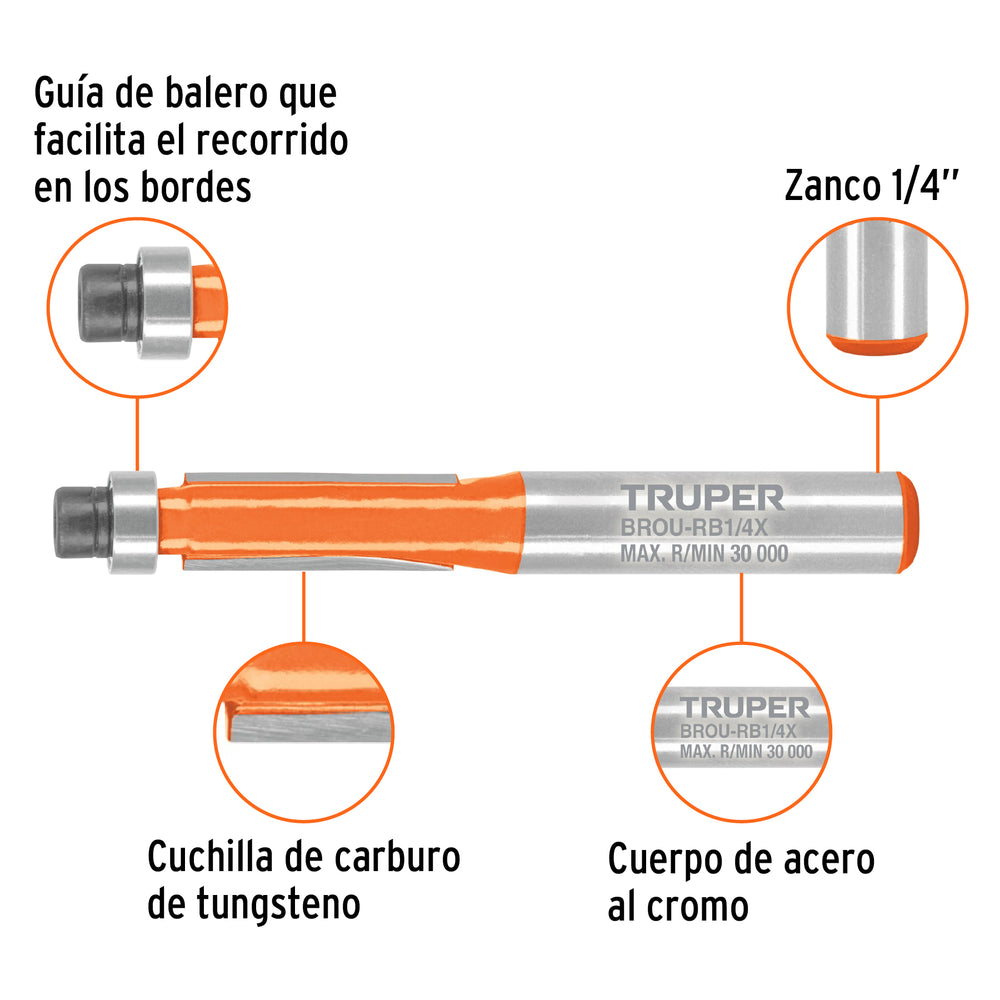 Guía de balero que facilita el recorrido en los bordes

Zanco 1/4"

TRUPER
BROU-RB1/4X
MAX. R/MIN 30 000

TRUPER
BROU-RB1/4X
MAX. R/MIN 30 000

Cuchilla de carburo de tungsteno

Cuerpo de acero al cromo