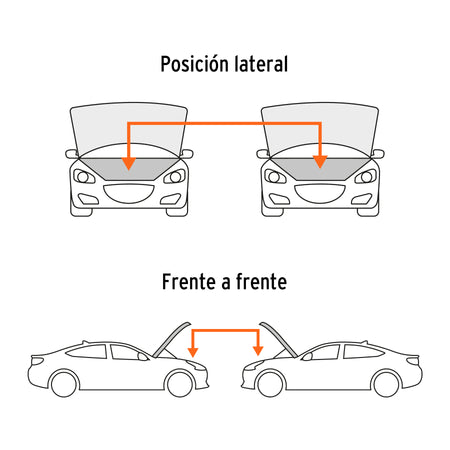 Posición lateral

Frente a frente