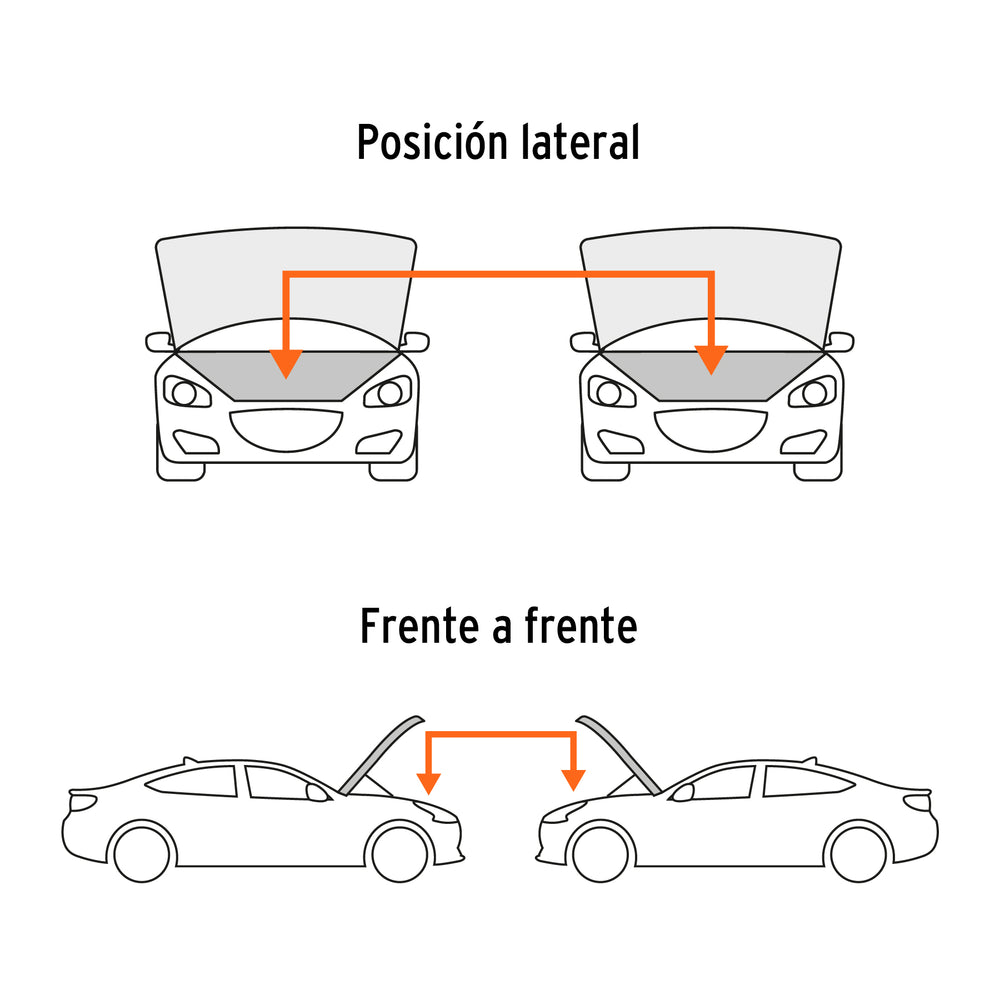 Posición lateral

Frente a frente