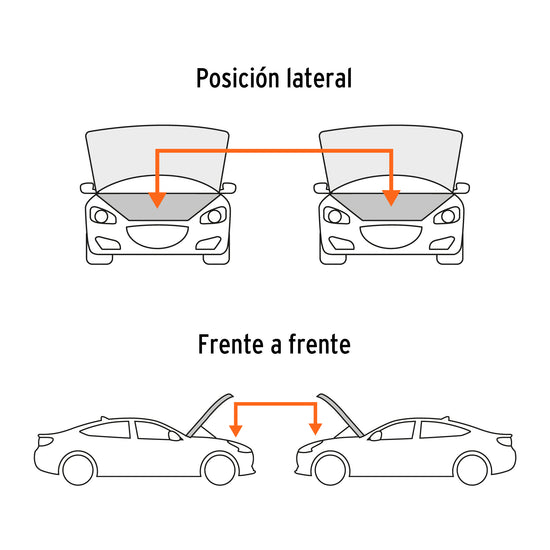 Posición lateral

Frente a frente