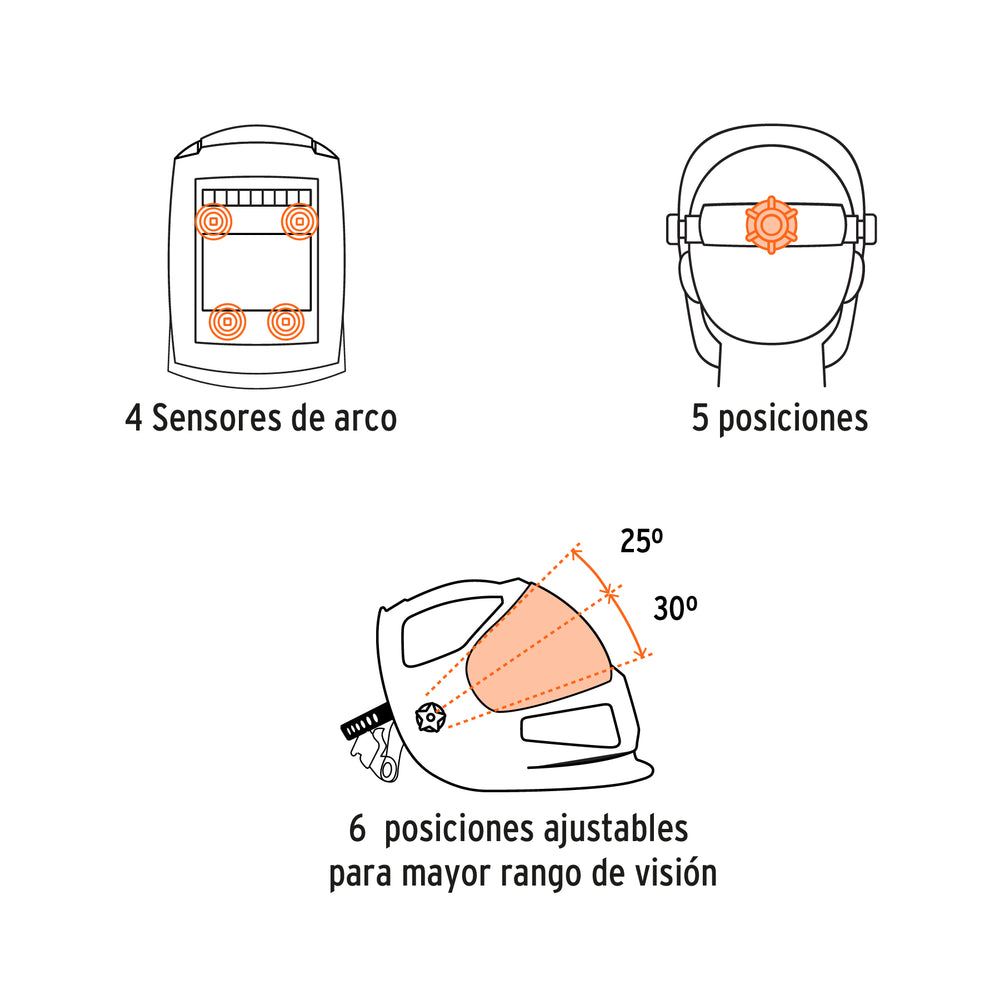 4 Sensores de arco

5 posiciones

25º

30º

6 posiciones ajustables para mayor rango de visión