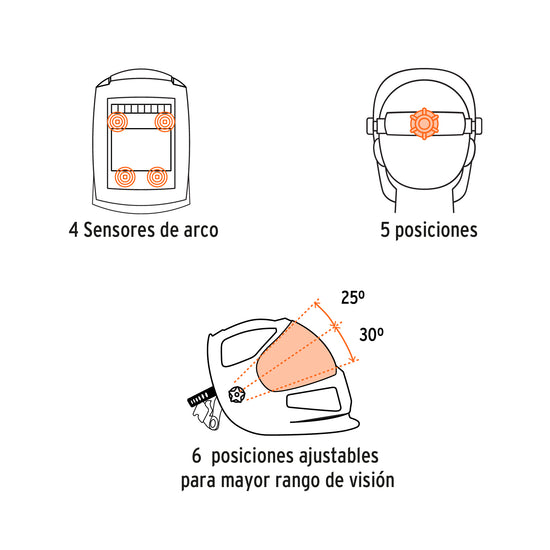 4 Sensores de arco

5 posiciones

25º

30º

6 posiciones ajustables para mayor rango de visión