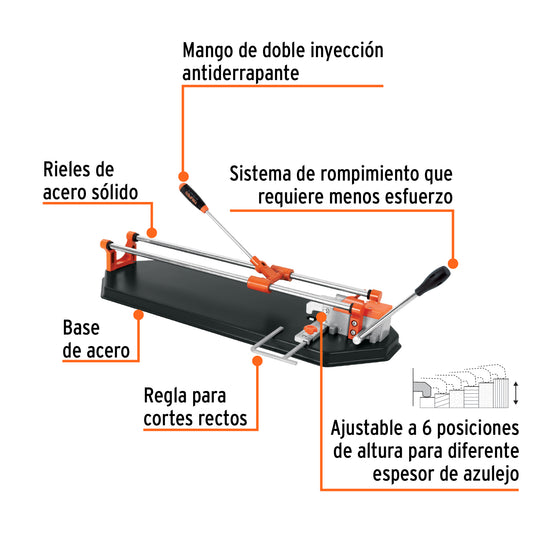 Mango de doble inyección antiderrapante

Rieles de acero sólido

Sistema de rompimiento que requiere menos esfuerzo

Base de acero

Regla para cortes rectos

Ajustable a 6 posiciones de altura para diferente espesor de azulejo