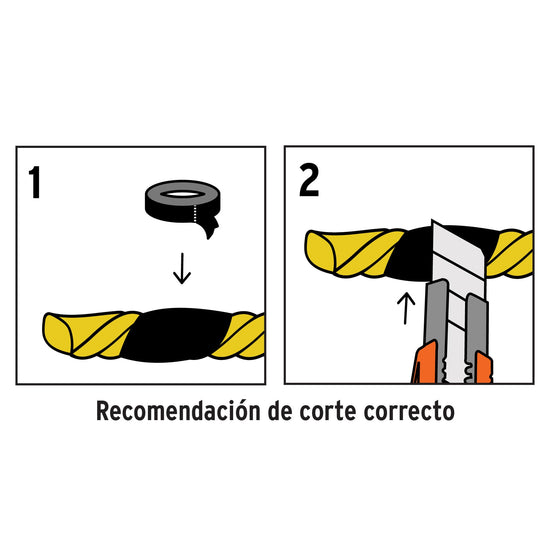 1

2

Recomendación de corte correcto