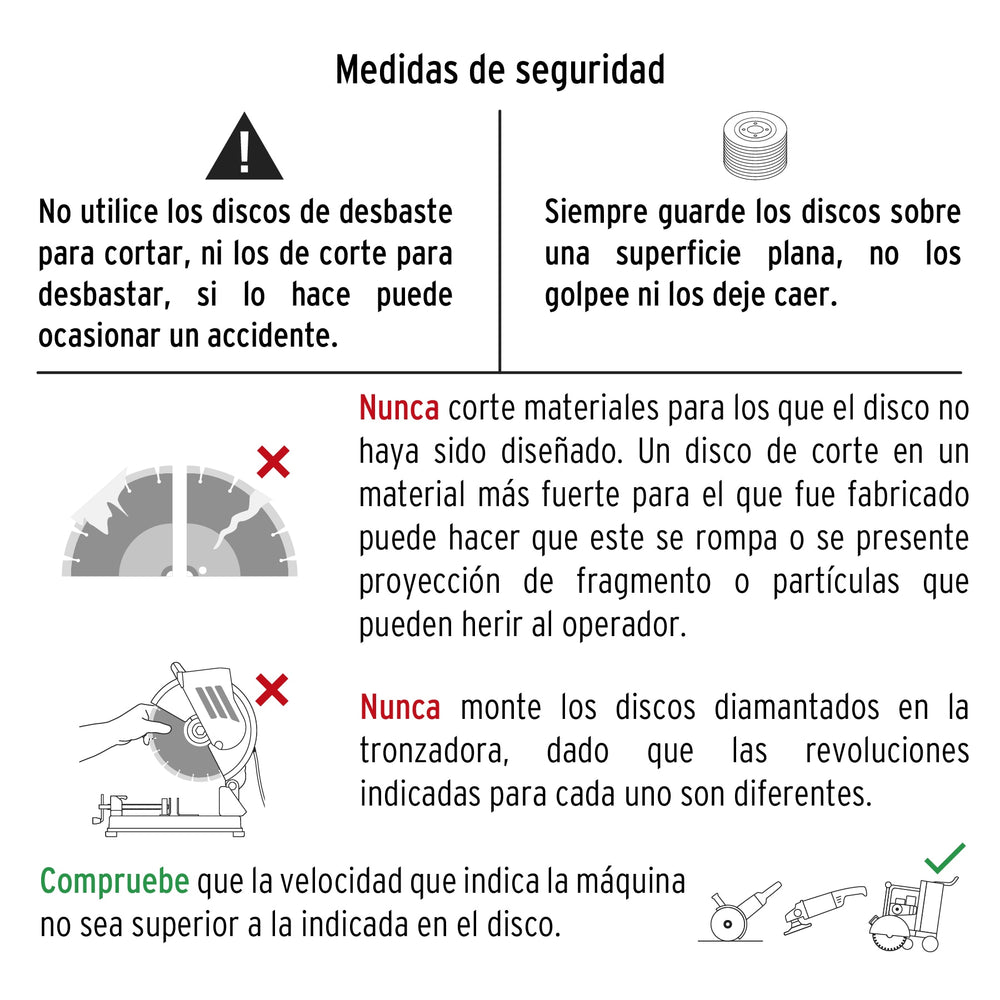 Medidas de seguridad

No utilice los discos de desbaste para cortar, ni los de corte para desbastar, si lo hace puede ocasionar un accidente.

Siempre guarde los discos sobre una superficie plana, no los golpee ni los deje caer.

Nunca corte materiales para los que el disco no haya sido diseñado. Un disco de corte en un material más fuerte para el que fue fabricado puede hacer que este se rompa o se presente proyección de fragmento o partículas que pueden herir al operador.

Nunca monte los discos diamantados en la tronzadora, dado que las revoluciones indicadas para cada uno son diferentes.

Compruebe que la velocidad que indica la máquina no sea superior a la indicada en el disco.