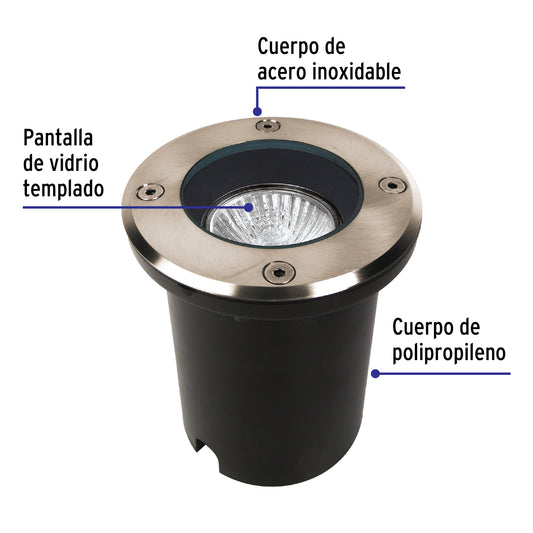 Cuerpo de acero inoxidable

Pantalla de vidrio templado

Cuerpo de polipropileno