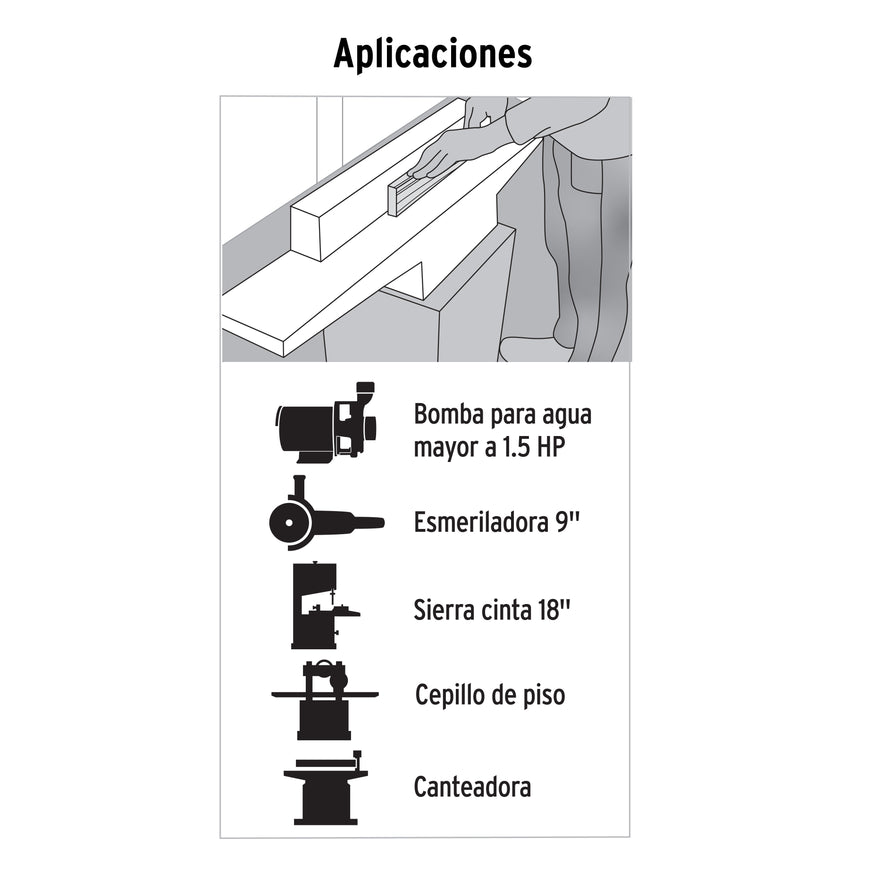 Aplicaciones

Bomba para agua mayor a 1.5 HP

Esmeriladora 9"

Sierra cinta 18"

Cepillo de piso

Canteadora