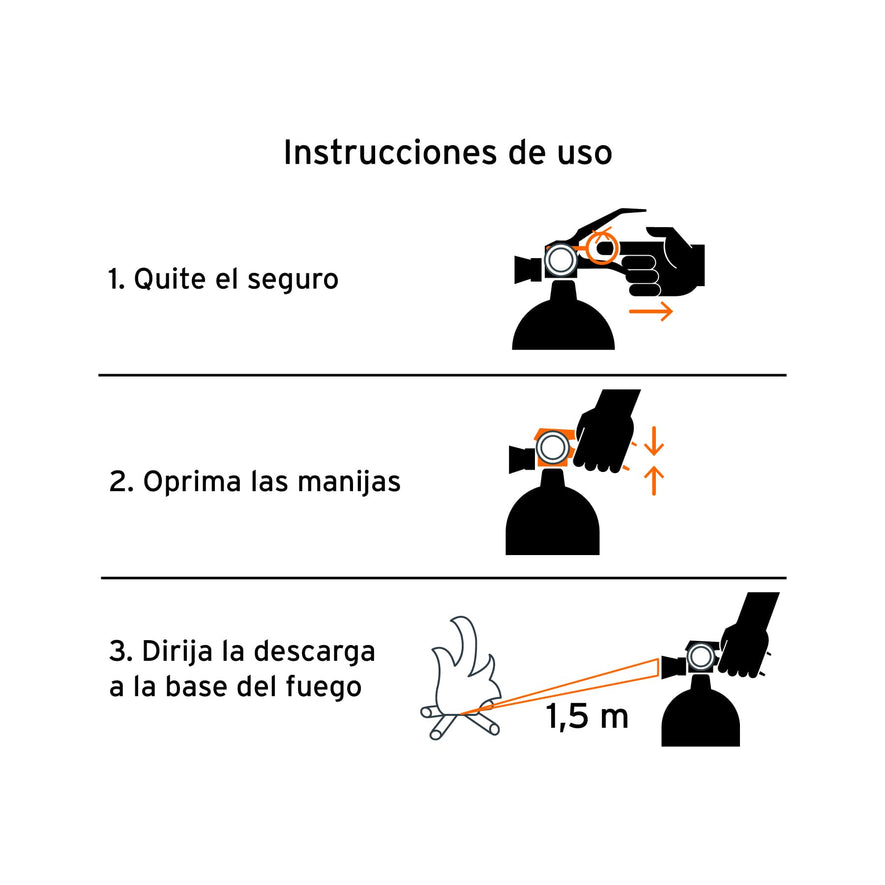 Instrucciones de uso

1. Quite el seguro

2. Oprima las manijas

3. Dirija la descarga a la base del fuego

1,5 m