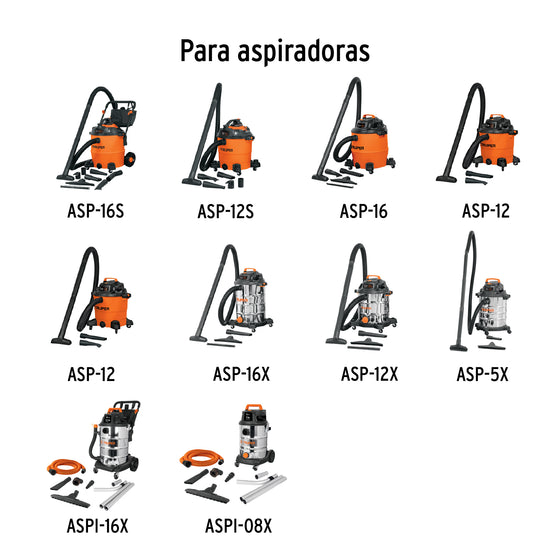 Para aspiradoras

ASP-16S

ASP-12S

ASP-16

ASP-12

ASP-12

ASP-16X

ASP-12X

ASP-5X

ASPI-16X

ASPI-08X