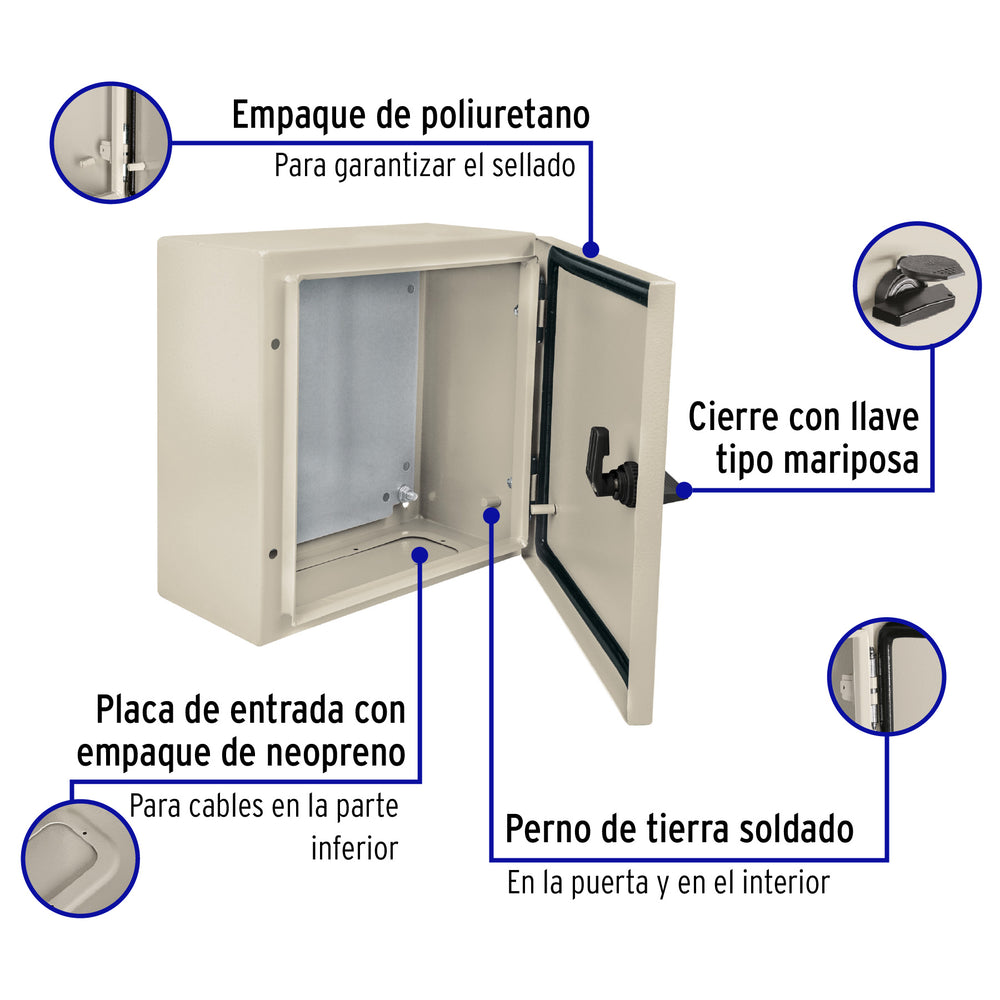 Empaque de poliuretano
Para garantizar el sellado

Cierre con llave tipo mariposa

Placa de entrada con empaque de neopreno
Para cables en la parte inferior

Perno de tierra soldado
En la puerta y en el interior