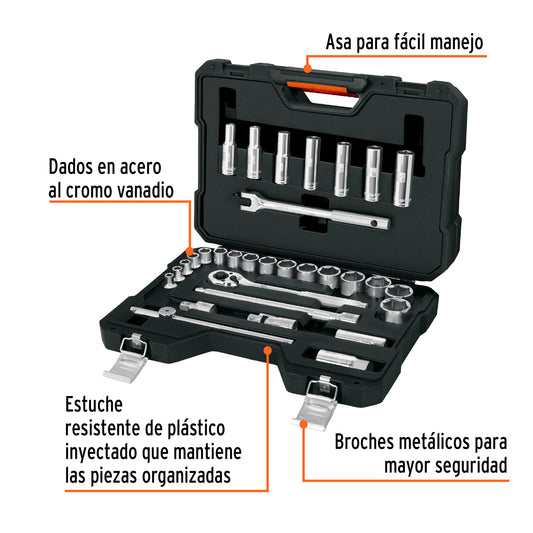 Asa para fácil manejo

Dados en acero al cromo vanadio

Estuche resistente de plástico inyectado que mantiene las piezas organizadas

Broches metálicos para mayor seguridad