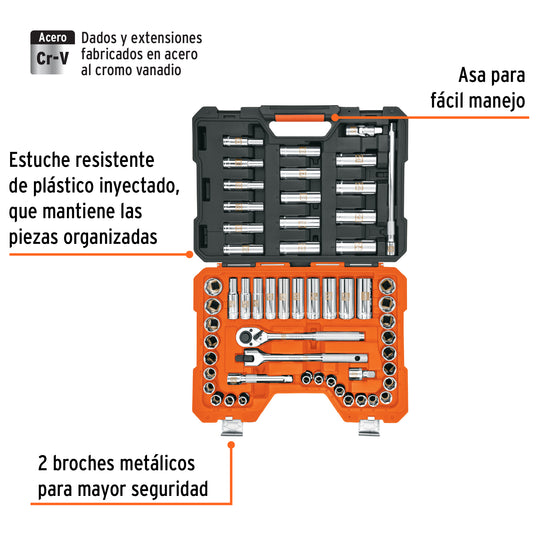 Acero
Cr-V

Dados y extensiones fabricados en acero al cromo vanadio

Asa para fácil manejo

Estuche resistente de plástico inyectado, que mantiene las piezas organizadas

2 broches metálicos para mayor seguridad