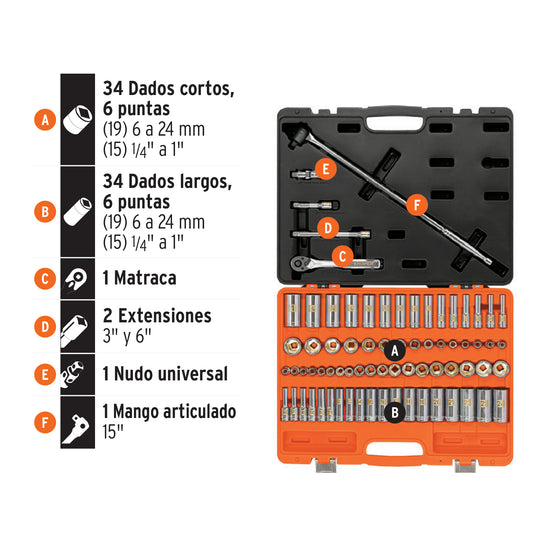 A
34 Dados cortos, 6 puntas
(19) 6 a 24 mm
(15) 1/4" a 1"

B
34 Dados largos, 6 puntas
(19) 6 a 24 mm
(15) 1/4" a 1"

C
1 Matraca

D
2 Extensiones
3" y 6"

E
1 Nudo universal

F
1 Mango articulado
15"

E
F
D
C
A
B