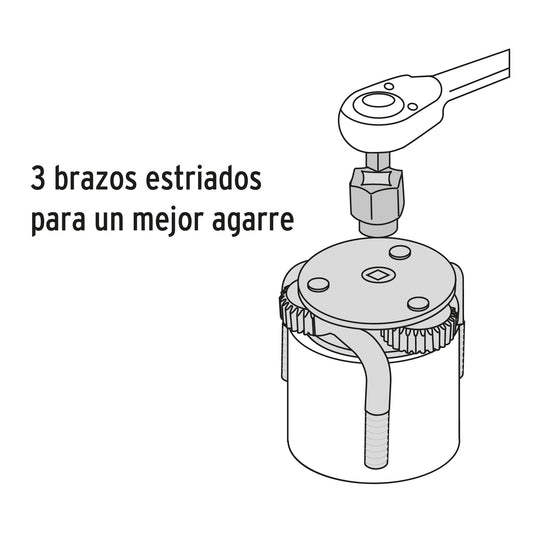 3 brazos estriados
para un mejor agarre