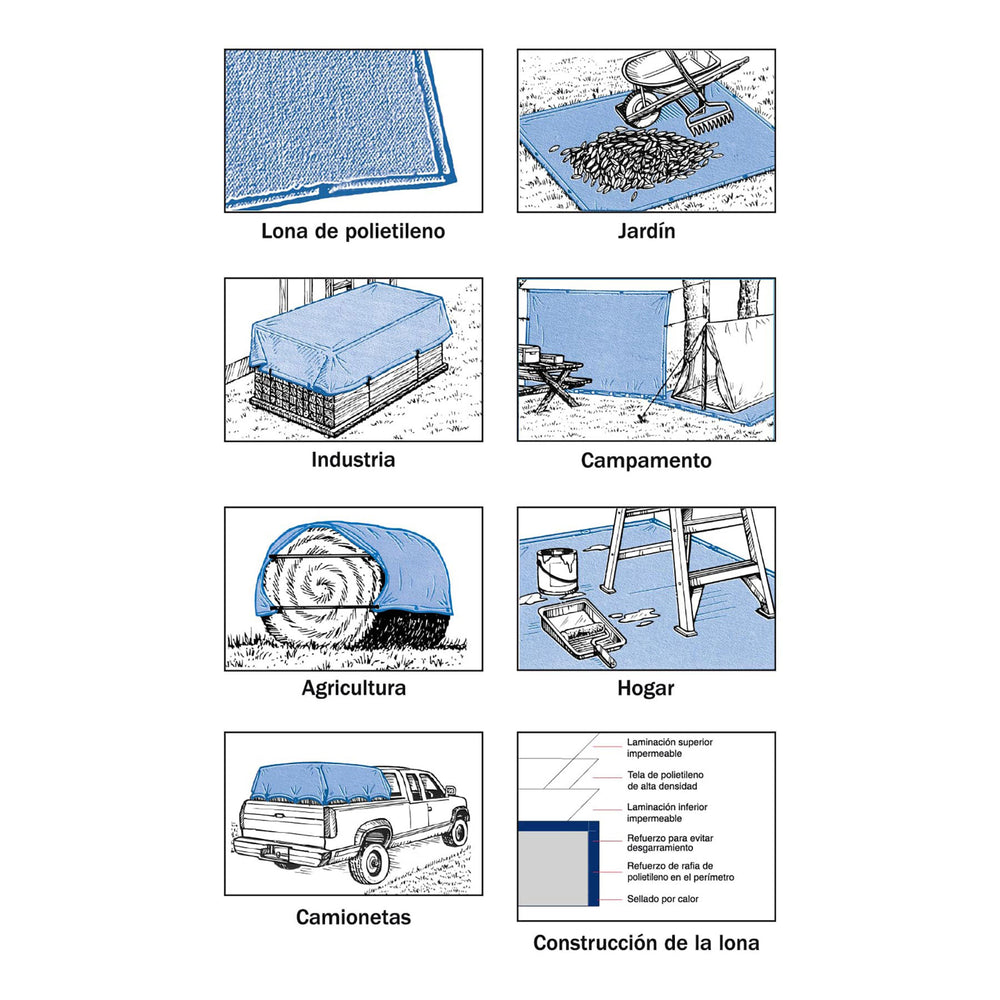 Lona de polietileno

Jardín

Industria

Campamento

Agricultura

Hogar

Camionetas

Laminación superior impermeable

Tela de polietileno de alta densidad

Laminación inferior impermeable

Refuerzo para evitar desgarramiento

Refuerzo de rafia de polietileno en el perímetro

Sellado por calor

Construcción de la lona