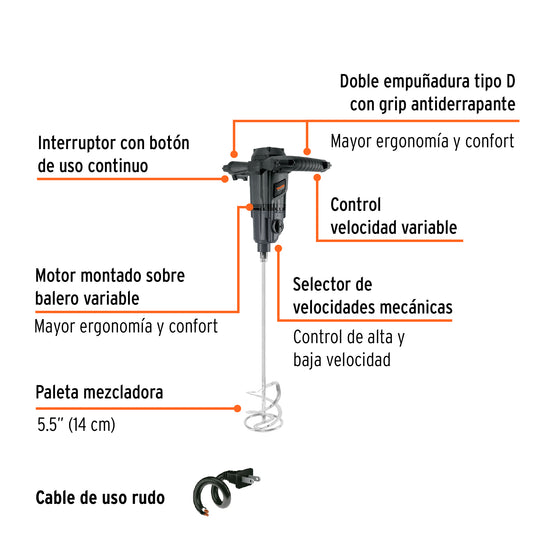 Doble empuñadura tipo D con grip antiderrapante

Mayor ergonomía y confort

Interruptor con botón de uso continuo

Control velocidad variable

Motor montado sobre balero variable

Mayor ergonomía y confort

Selector de velocidades mecánicas

Control de alta y baja velocidad

Paleta mezcladora

5.5" (14 cm)

Cable de uso rudo