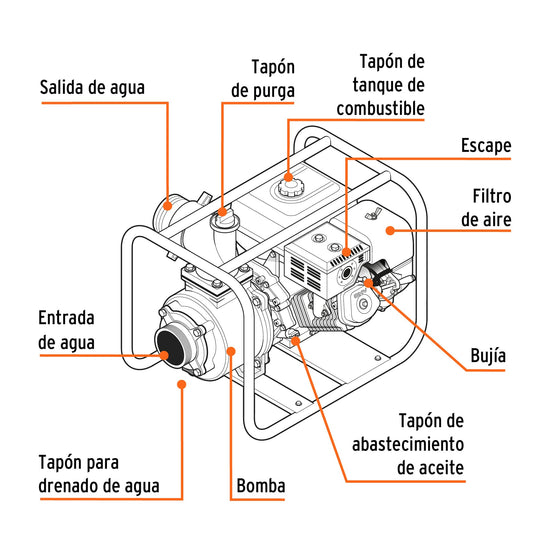 Salida de agua

Tapón de purga

Tapón de tanque de combustible

Escape

Filtro de aire

Entrada de agua

Bujía

Tapón de abastecimiento de aceite

Tapón para drenado de agua

Bomba