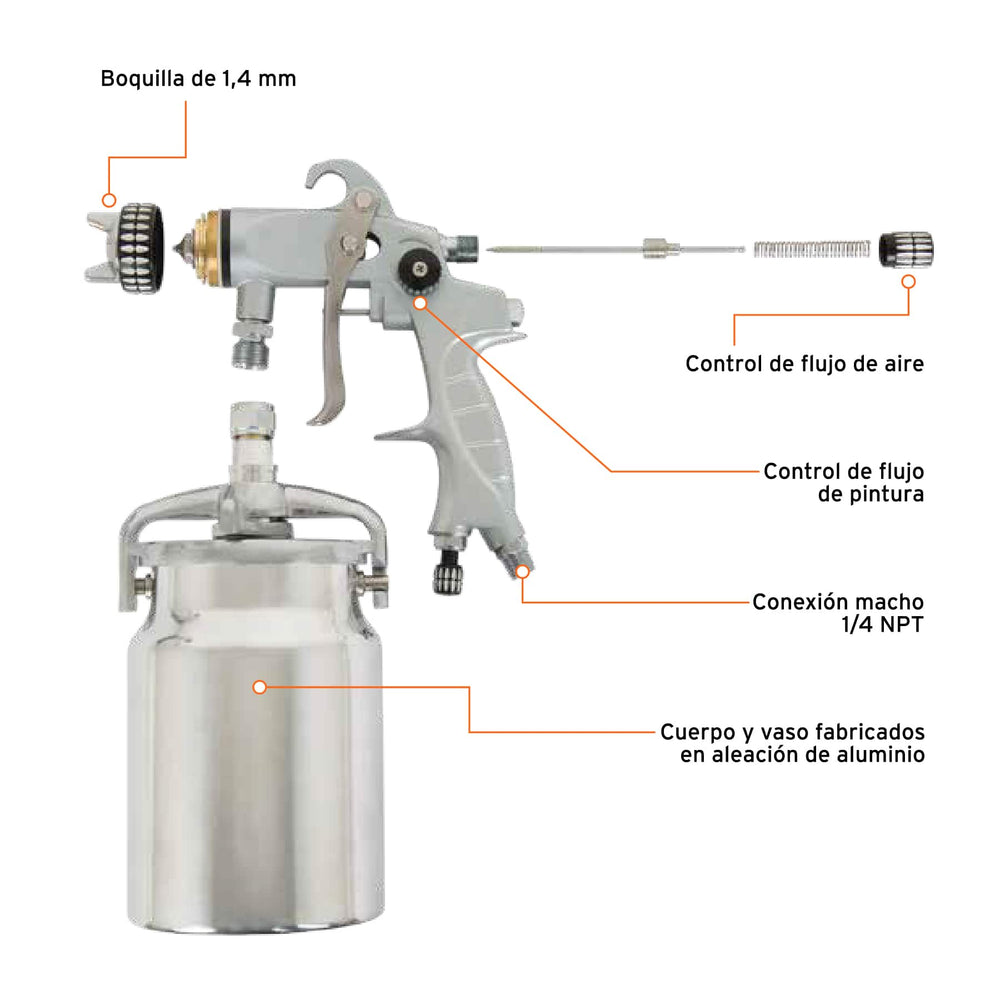 Boquilla de 1,4 mm

Control de flujo de aire

Control de flujo de pintura

Conexión macho 1/4 NPT

Cuerpo y vaso fabricados en aleación de aluminio